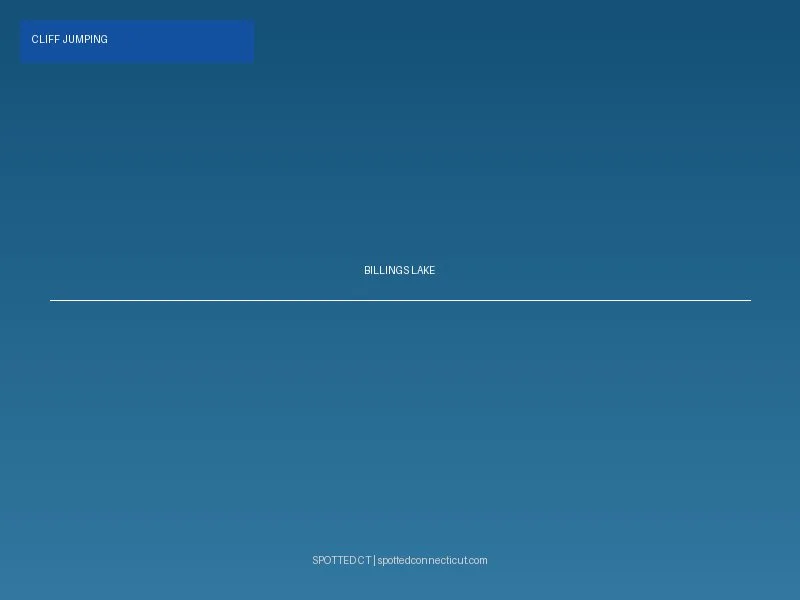 CLIFF JUMPING

BILLINGS LAKE

SPOTTED CT | spottedconnecticut.com